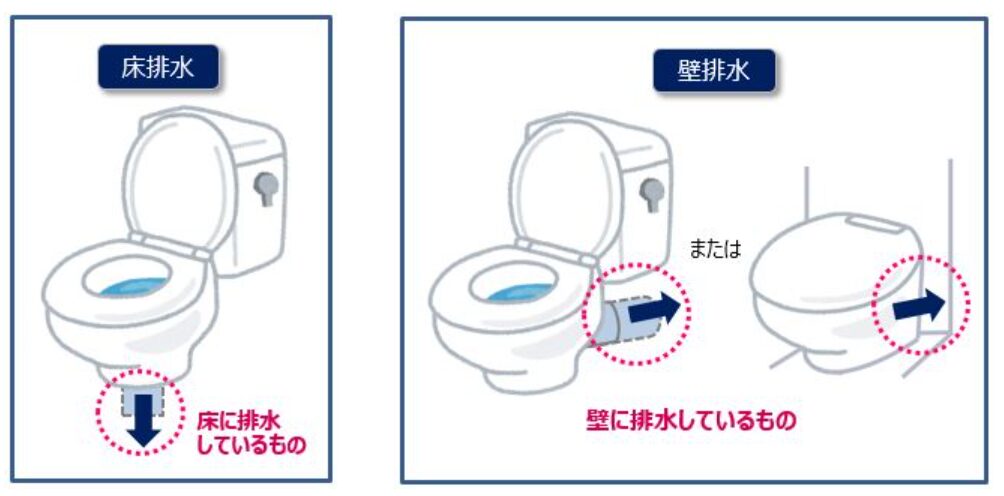 床排水

床に排水しているもの

壁排水

または

壁に排水しているもの