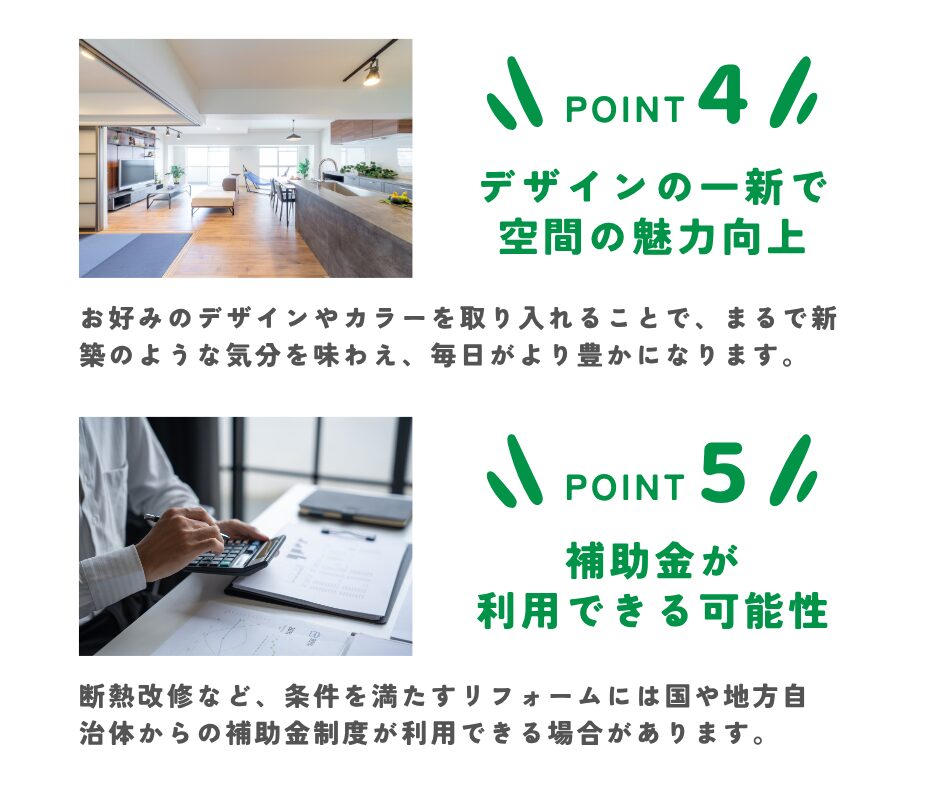 POINT 4

デザインの一新で
空間の魅力向上

お好みのデザインやカラーを取り入れることで、まるで新築のような気分を味わえ、毎日がより豊かになります。

POINT 5

補助金が
利用できる可能性

断熱改修など、条件を満たすリフォームには国や地方自治体からの補助金制度が利用できる場合があります。