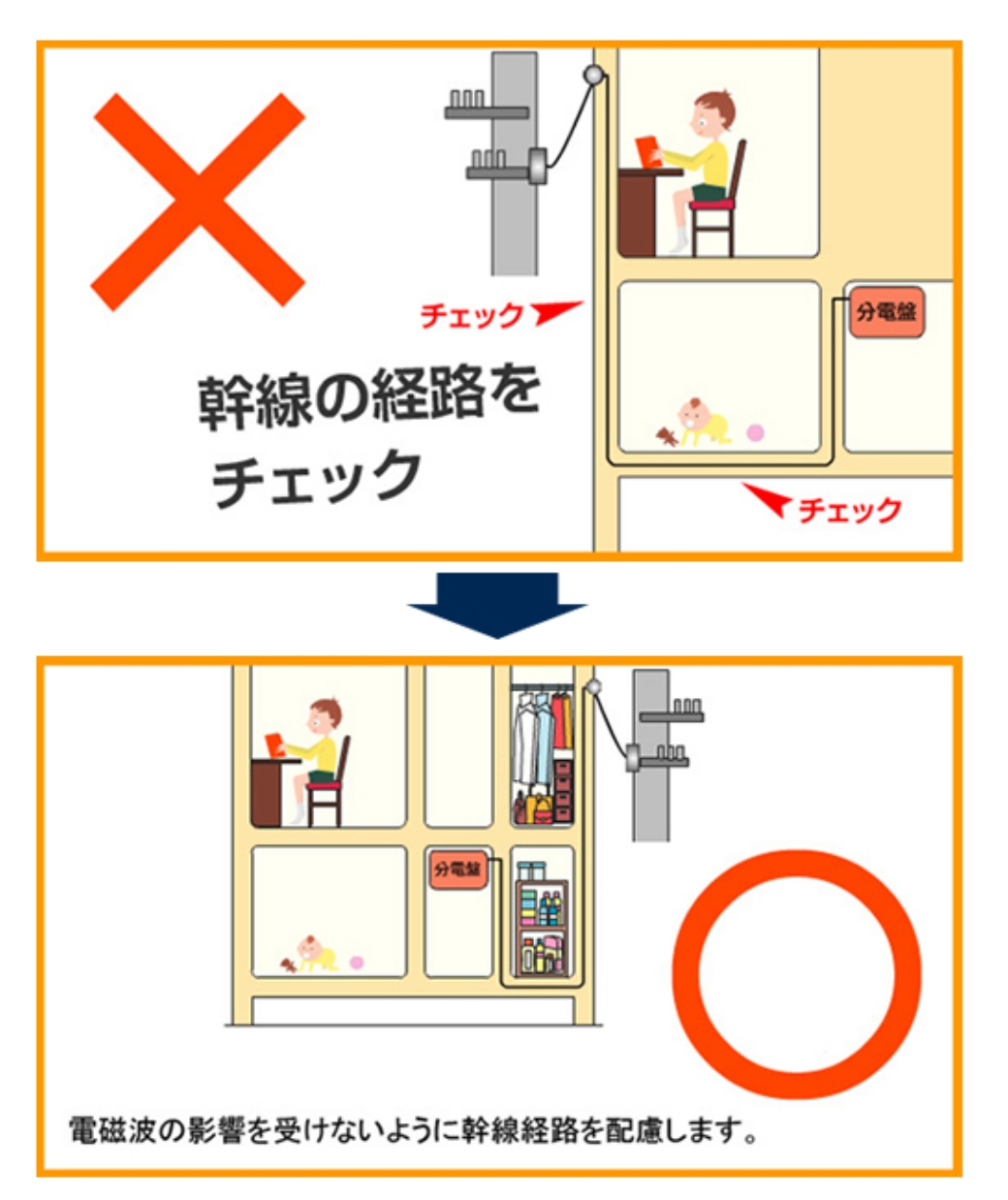 チェック

分電盤

幹線の経路をチェック

チェック

分電盤

電磁波の影響を受けないように幹線経路を配慮します。